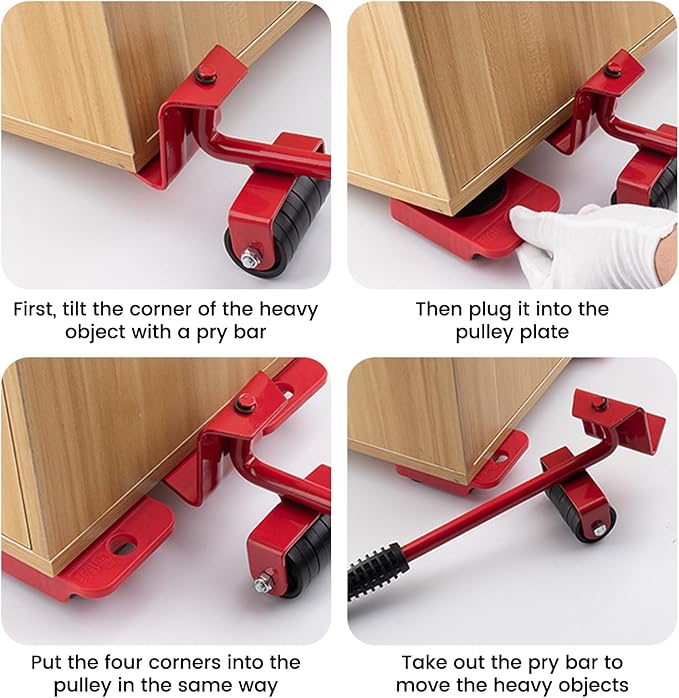 First, tilt the corner of the heavy object with a pry bar

Then plug it into the pulley plate

Put the four corners into the pulley in the same way

Take out the pry bar to move the heavy objects